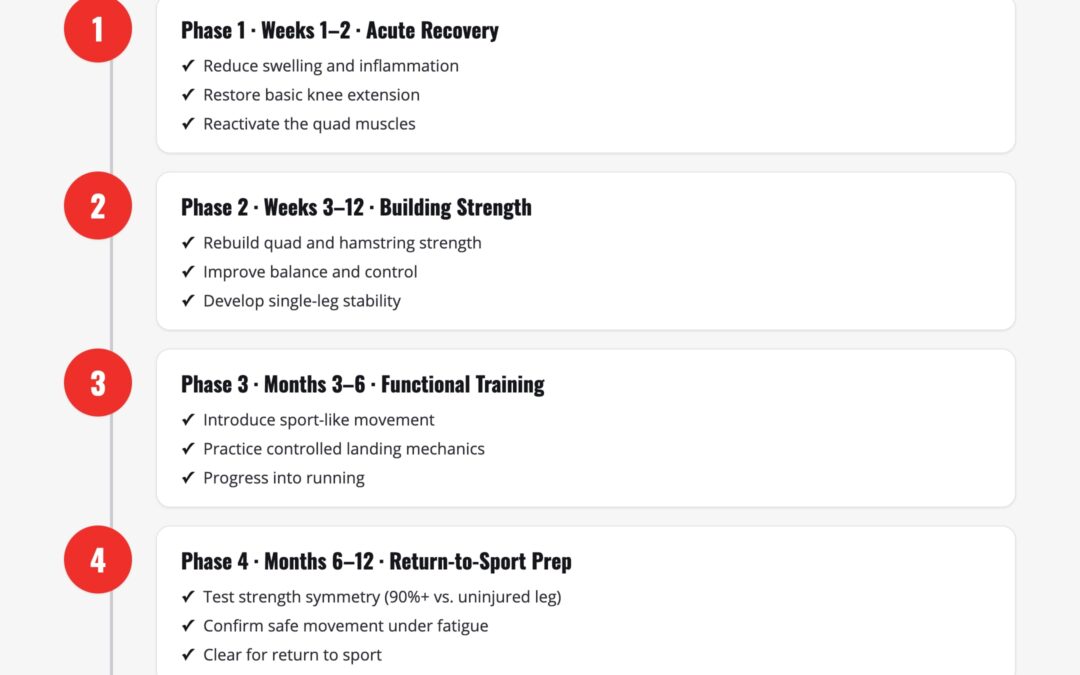 1

Phase 1 · Weeks 1–2 · Acute Recovery

✓ Reduce swelling and inflammation
✓ Restore basic knee extension
✓ Reactivate the quad muscles

2

Phase 2 · Weeks 3–12 · Building Strength

✓ Rebuild quad and hamstring strength
✓ Improve balance and control
✓ Develop single-leg stability

3

Phase 3 · Months 3–6 · Functional Training

✓ Introduce sport-like movement
✓ Practice controlled landing mechanics
✓ Progress into running

4

Phase 4 · Months 6–12 · Return-to-Sport Prep

✓ Test strength symmetry (90%+ vs. uninjured leg)
✓ Confirm safe movement under fatigue
✓ Clear for return to sport